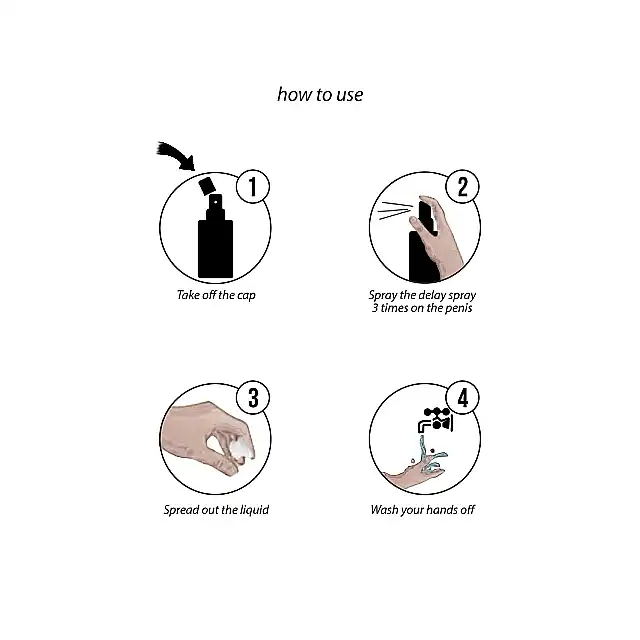 how to use

1

Take off the cap

2

Spray the delay spray
3 times on the penis

3

Spread out the liquid

4

Wash your hands off